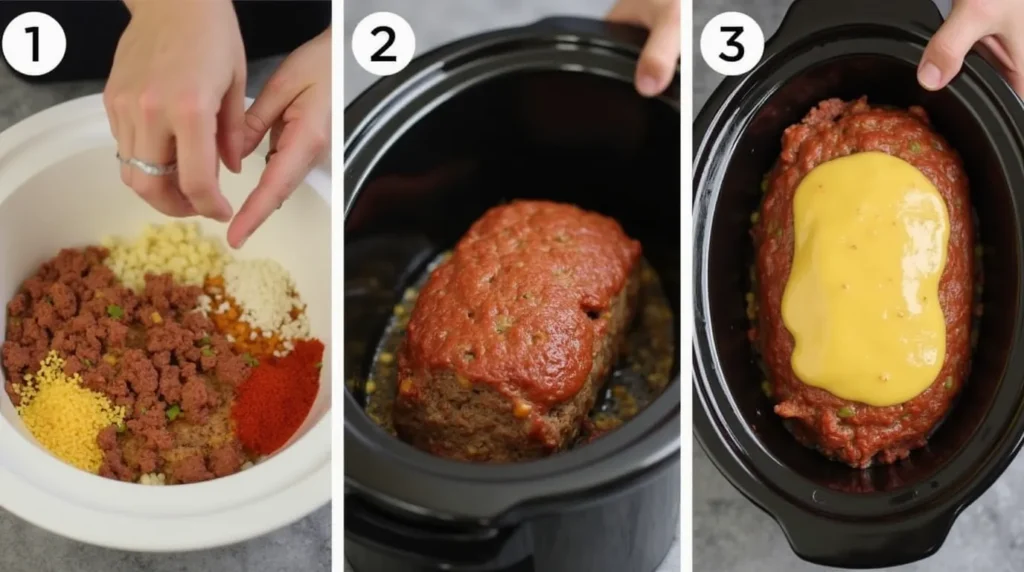 1

2

3