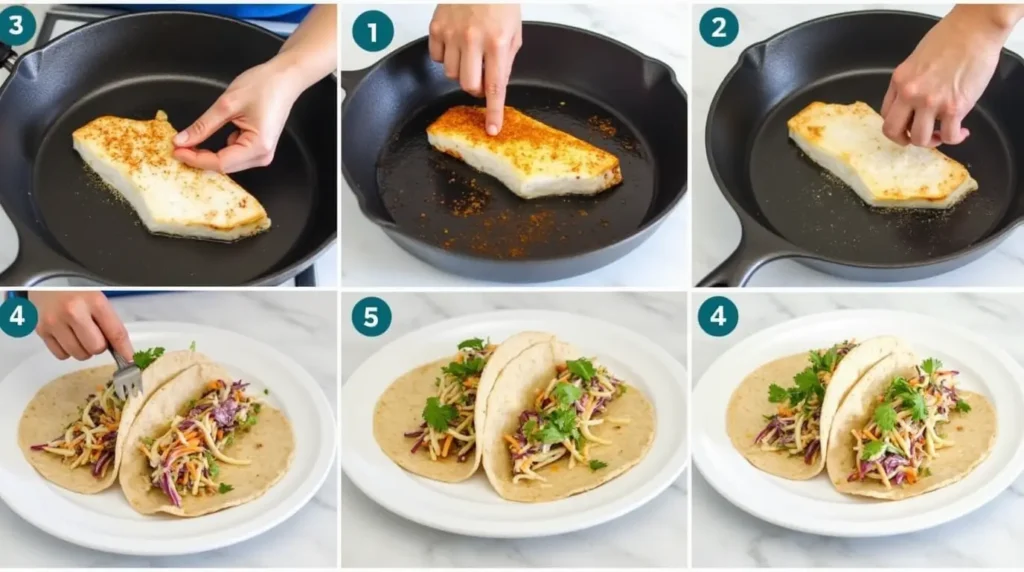 3

1

2

4

5

4