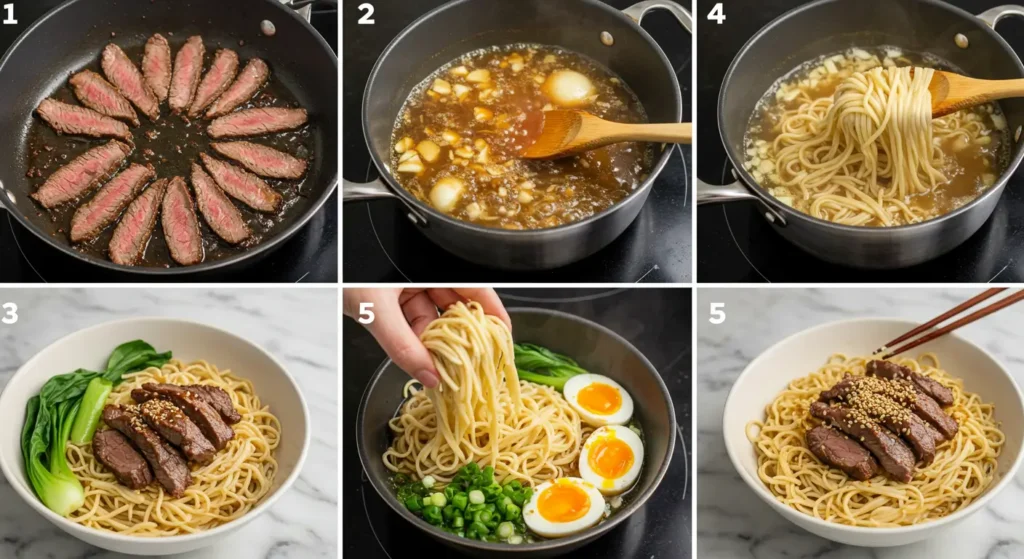 1

2

4

3

5

5